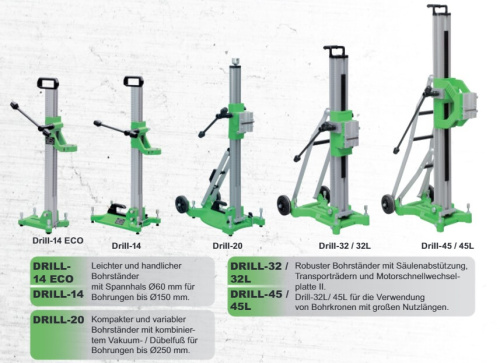 Drill-14 ECO

Drill-14

Drill-20

Drill-32 / 32L

Drill-45 / 45L

DRILL-14 ECO

DRILL-14

Leichter und handlicher Bohrständer mit Spannhals Ø60 mm für Bohrungen bis Ø150 mm.

DRILL-20

Kompakter und variabler Bohrständer mit kombiniertem Vakuum- / Dübelfuß für Bohrungen bis Ø250 mm.

DRILL-32 / 32L

DRILL-45 / 45L

Robuster Bohrständer mit Säulenabstützung, Transporträdern und Motorschnellwechselplatte II.
Drill-32L/ 45L für die Verwendung von Bohrkronen mit großen Nutzlängen.